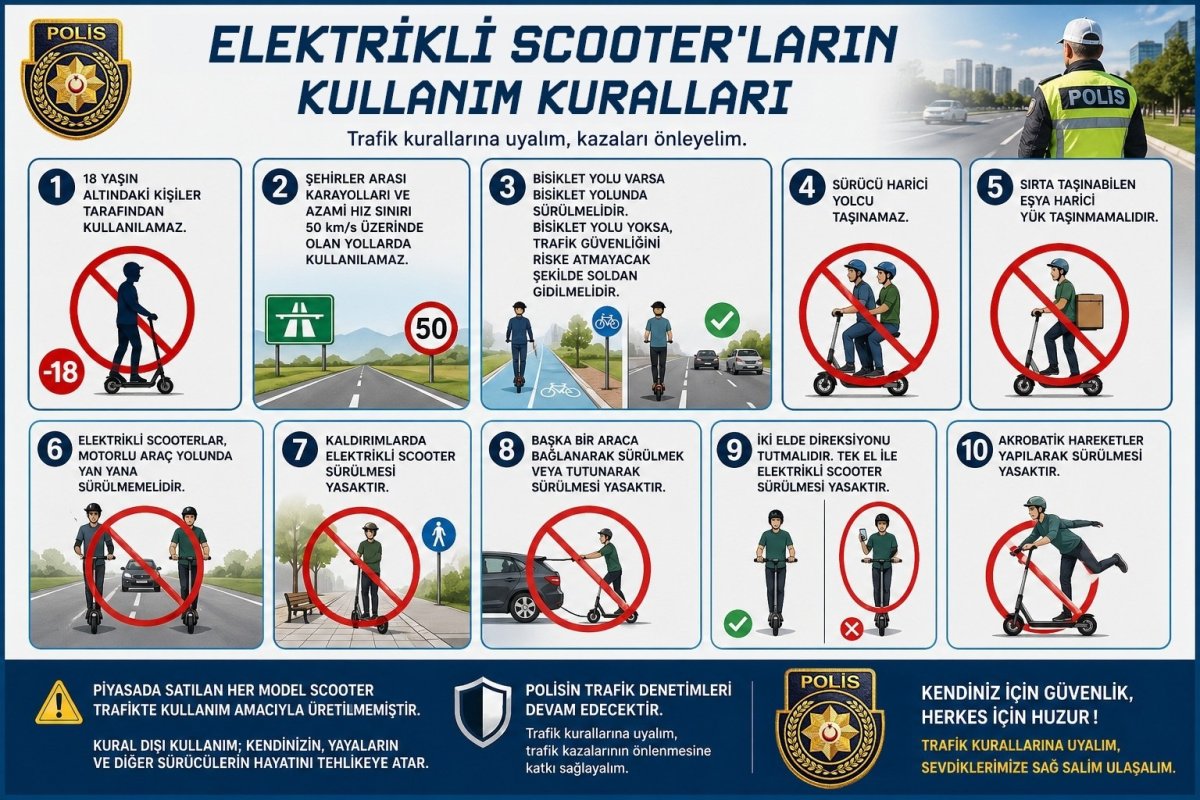 POLİS

ELEKTRİKLİ SCOOTER'LARIN KULLANIM KURALLARI

Trafik kurallarına uyalım, kazaları önleyelim.

POLİS

1 18 YAŞIN ALTINDAKİ KİŞİLER TARAFINDAN KULLANILAMAZ.

-18

2 ŞEHİRLER ARASI KARAYOLLARI VE AZAMİ HIZ SINIRI 50 km/s ÜZERİNDE OLAN YOLLARDA KULLANILAMAZ.

50

3 BİSİKLET YOLU VARSA BİSİKLET YOLUNDA SÜRÜLMELİDİR. BİSİKLET YOLU YOKSA, TRAFİK GÜVENLİĞİNİ RİSKE ATMAYACAK ŞEKİLDE SOLDAN GİDİLMELİDİR.

4 SÜRÜCÜ HARİCİ YOLCU TAŞINAMAZ.

5 SIRTA TAŞINABİLEN EŞYA HARİCİ YÜK TAŞINMAMALIDIR.

6 ELEKTRİKLİ SCOOTERLAR, MOTORLU ARAÇ YOLUNDA YAN YANA SÜRÜLMEMELİDİR.

7 KALDIRIMLARDA ELEKTRİKLİ SCOOTER SÜRÜLMESİ YASAKTIR.

8 BAŞKA BİR ARACA BAĞLANARAK SÜRÜLMEK VEYA TUTUNARAK SÜRÜLMESİ YASAKTIR.

9 İKİ ELDE DİREKSİYONU TUTMALIDIR. TEK EL İLE ELEKTRİKLİ SCOOTER SÜRÜLMESİ YASAKTIR.

10 AKROBATİK HAREKETLER YAPILARAK SÜRÜLMESİ YASAKTIR.

PİYASADA SATILAN HER MODEL SCOOTER TRAFİKTE KULLANIM AMACIYLA ÜRETİLMEMİŞTİR.

KURAL DIŞI KULLANIM; KENDİNİZİN, YAYALARIN VE DİĞER SÜRÜCÜLERİN HAYATINI TEHLİKEYE ATAR.

POLİSİN TRAFİK DENETİMLERİ DEVAM EDECEKTİR.

Trafik kurallarına uyalım, trafik kazalarının önlenmesine katkı sağlayalım.

POLİS

KENDİNİZ İÇİN GÜVENLİK, HERKES İÇİN HUZUR !

TRAFİK KURALLARINA UYALIM, SEVDİKLERİMİZE SAĞ SALİM ULAŞALIM.